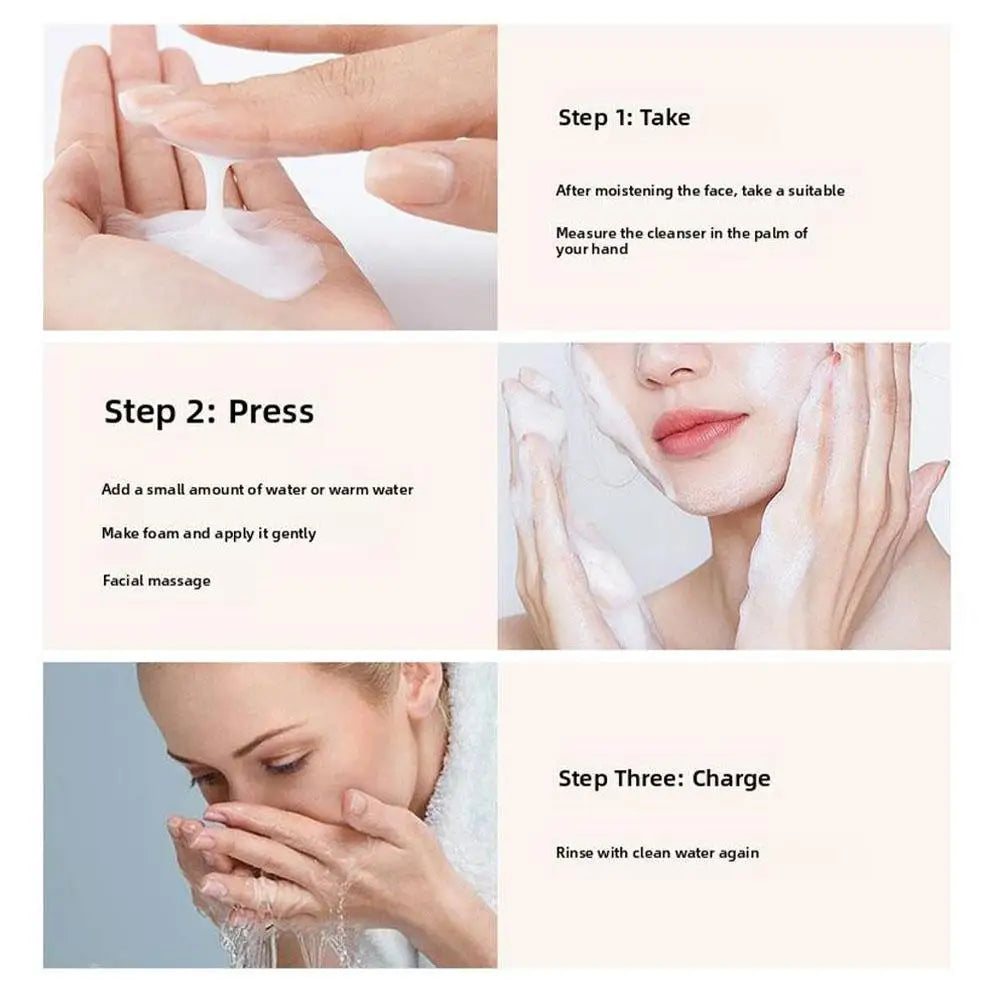 Step 1: Take

After moistening the face, take a suitable

Measure the cleanser in the palm of your hand

Step 2: Press

Add a small amount of water or warm water

Make foam and apply it gently

Facial massage

Step Three: Charge

Rinse with clean water again